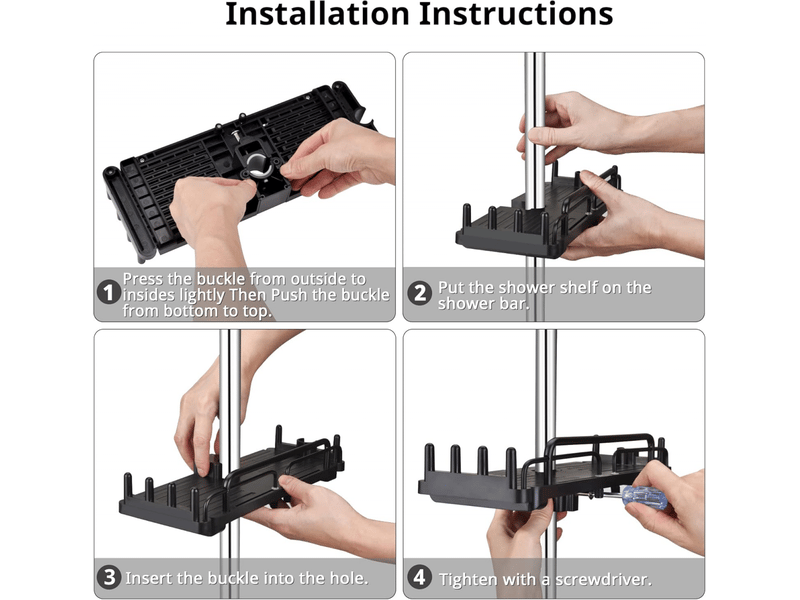 Installation Instructions

1 Press the buckle from outside to insides lightly Then Push the buckle from bottom to top.

2 Put the shower shelf on the shower bar.

3 Insert the buckle into the hole.

4 Tighten with a screwdriver.