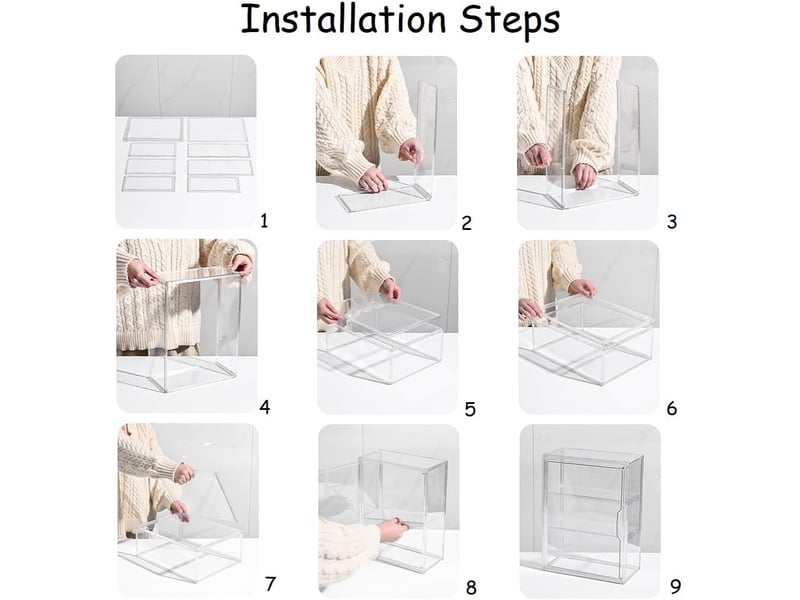 Installation Steps

1

2

3

4

5

6

7

8

9