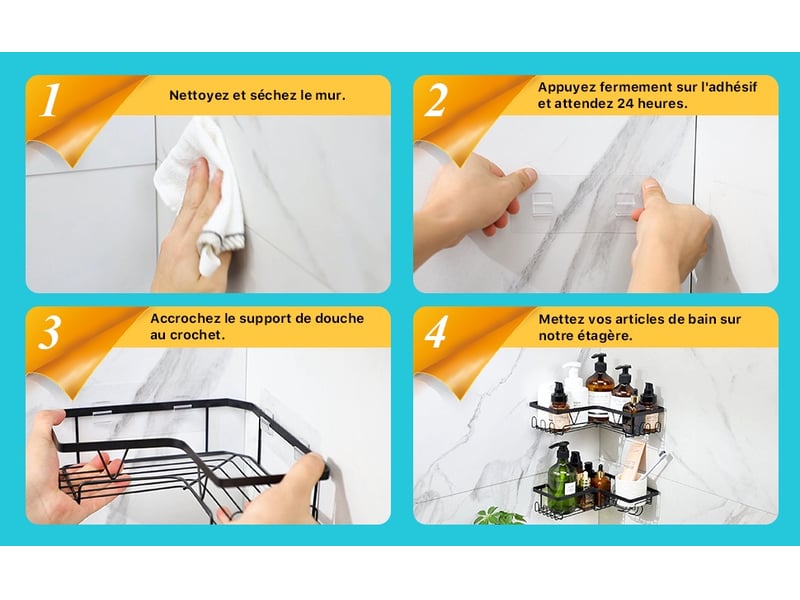 1
Nettoyez et séchez le mur.

2
Appuyez fermement sur l'adhésif et attendez 24 heures.

3
Accrochez le support de douche au crochet.

4
Mettez vos articles de bain sur notre étagère.