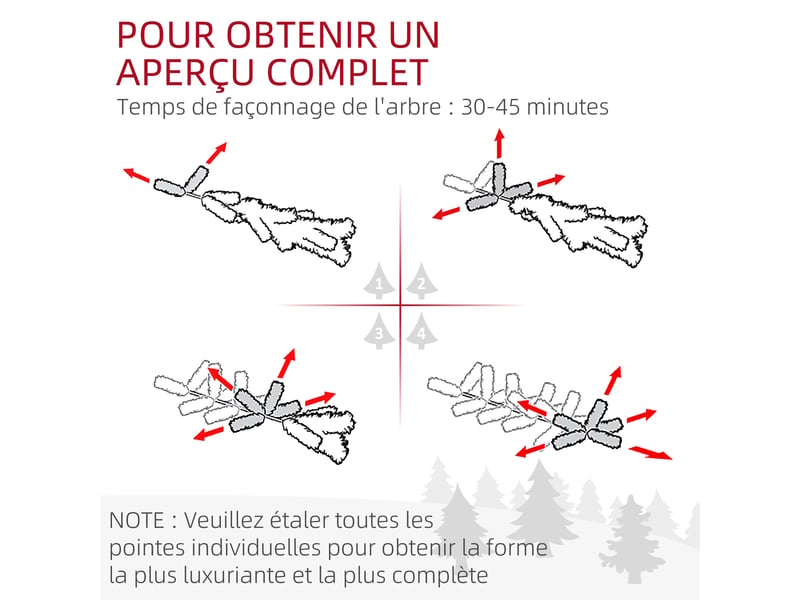 POUR OBTENIR UN APERÇU COMPLET

Temps de façonnage de l'arbre : 30-45 minutes

1 2 3 4

NOTE : Veuillez étaler toutes les pointes individuelles pour obtenir la forme la plus luxuriante et la plus complète