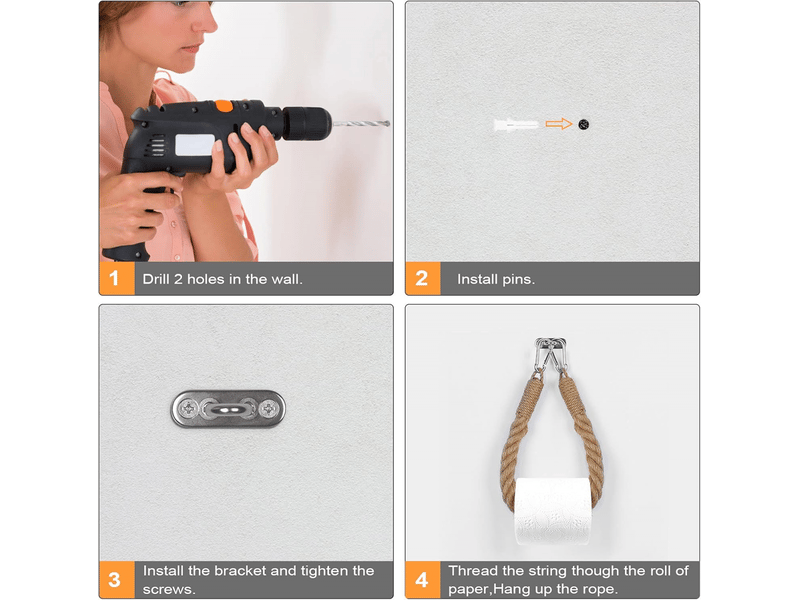 1 Drill 2 holes in the wall.

2 Install pins.

3 Install the bracket and tighten the screws.

4 Thread the string though the roll of paper,Hang up the rope.