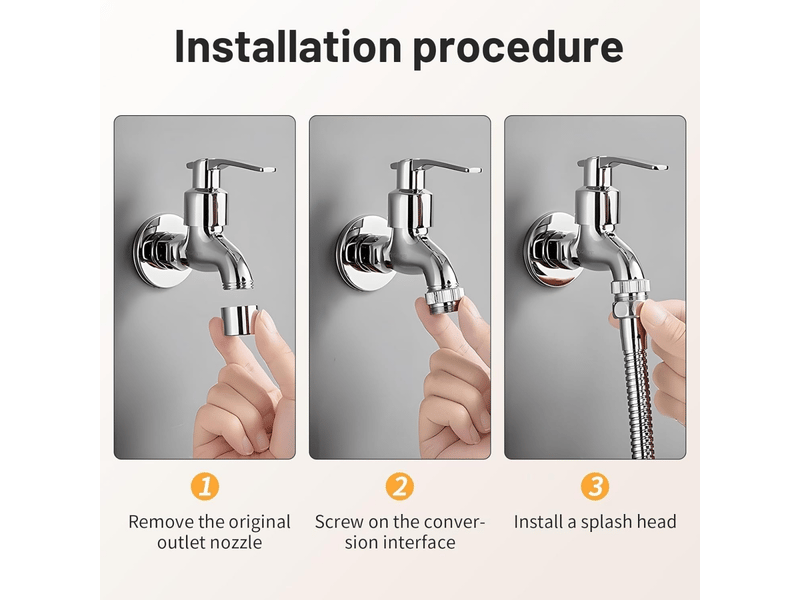 Installation procedure

1

Remove the original outlet nozzle

2

Screw on the conversion interface

3

Install a splash head