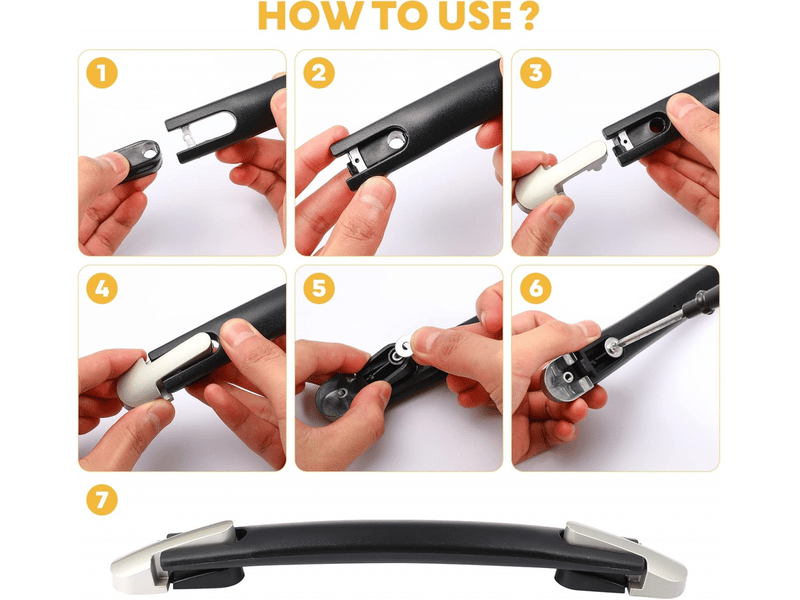 HOW TO USE ?

1

2

3

4

5

6

7