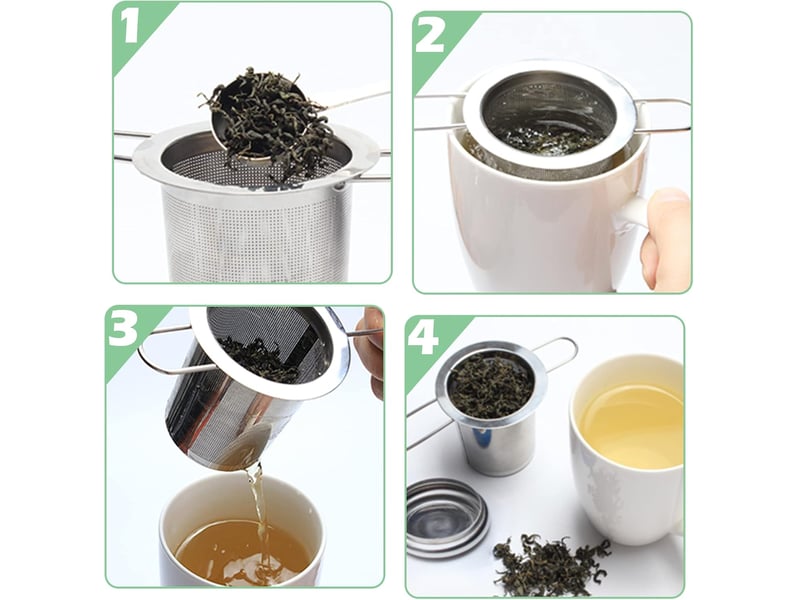 1

2

3

4