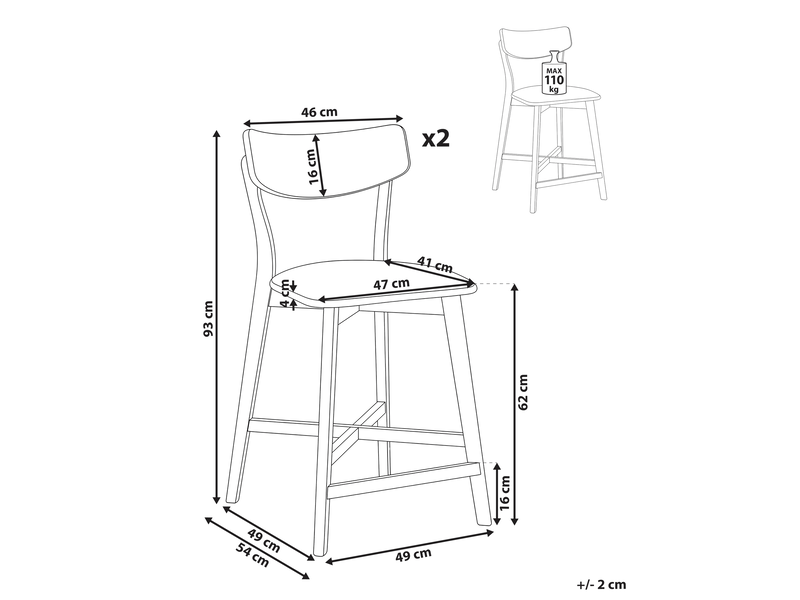 MAX
110
kg

46 cm
x2
16 cm
41 cm
47 cm
4 cm
93 cm
62 cm
16 cm
49 cm
54 cm
49 cm
+/- 2 cm