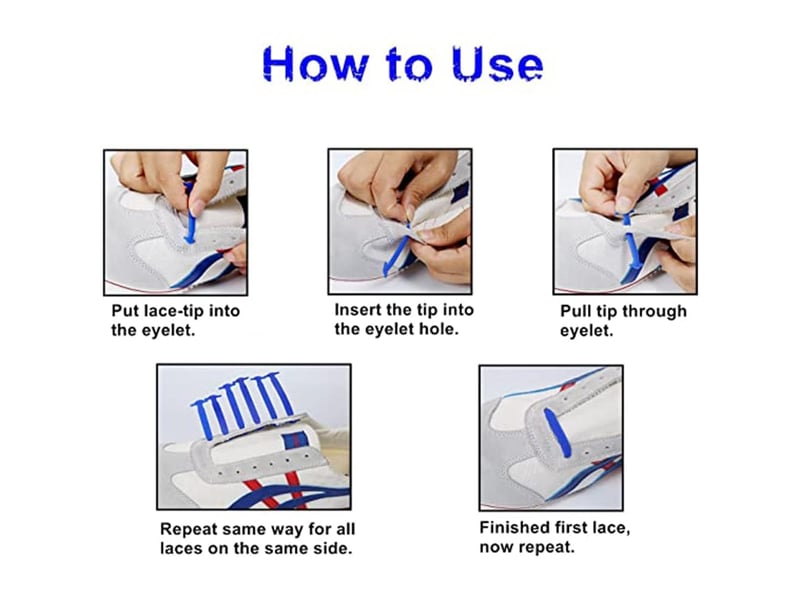 How to Use

Put lace-tip into the eyelet.

Insert the tip into the eyelet hole.

Pull tip through eyelet.

Repeat same way for all laces on the same side.

Finished first lace, now repeat.