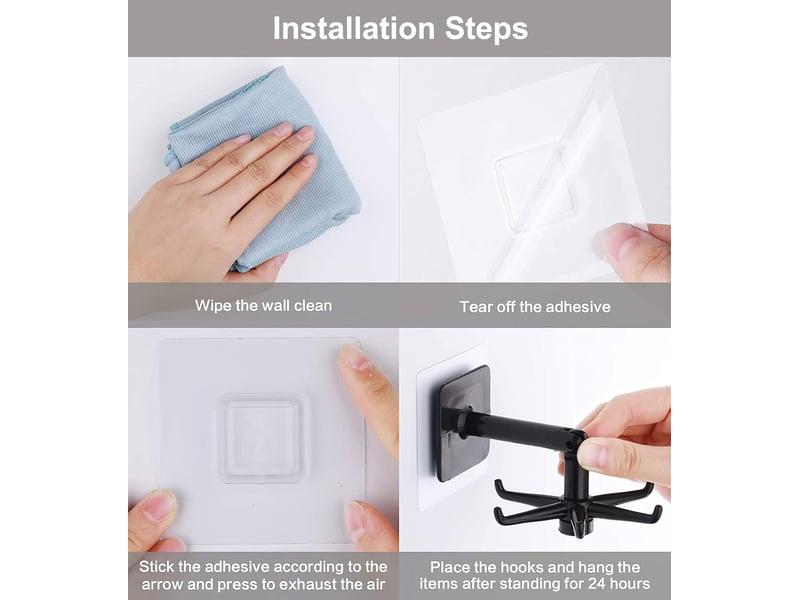 Installation Steps

Wipe the wall clean

Tear off the adhesive

Stick the adhesive according to the arrow and press to exhaust the air

Place the hooks and hang the items after standing for 24 hours