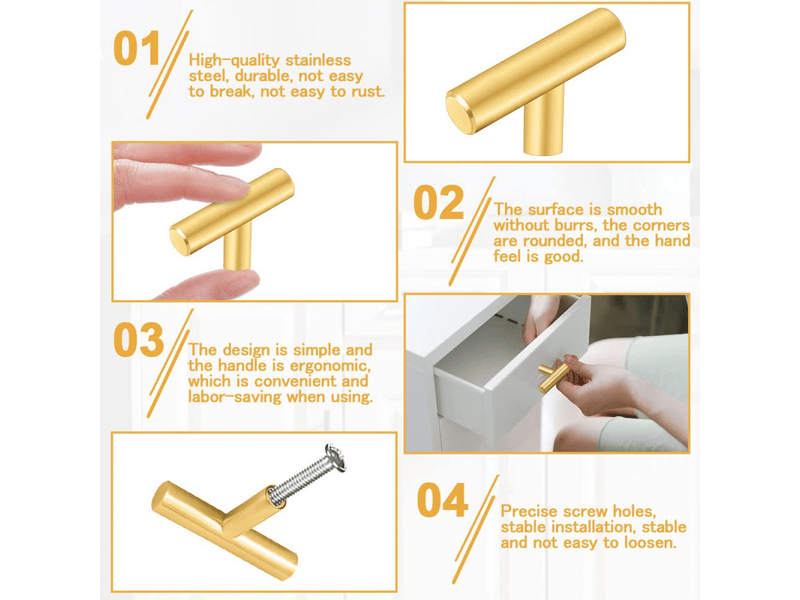 01

High-quality stainless steel, durable, not easy to break, not easy to rust.

02

The surface is smooth without burrs, the corners are rounded, and the hand feel is good.

03

The design is simple and the handle is ergonomic, which is convenient and labor-saving when using.

04

Precise screw holes, stable installation, stable and not easy to loosen.