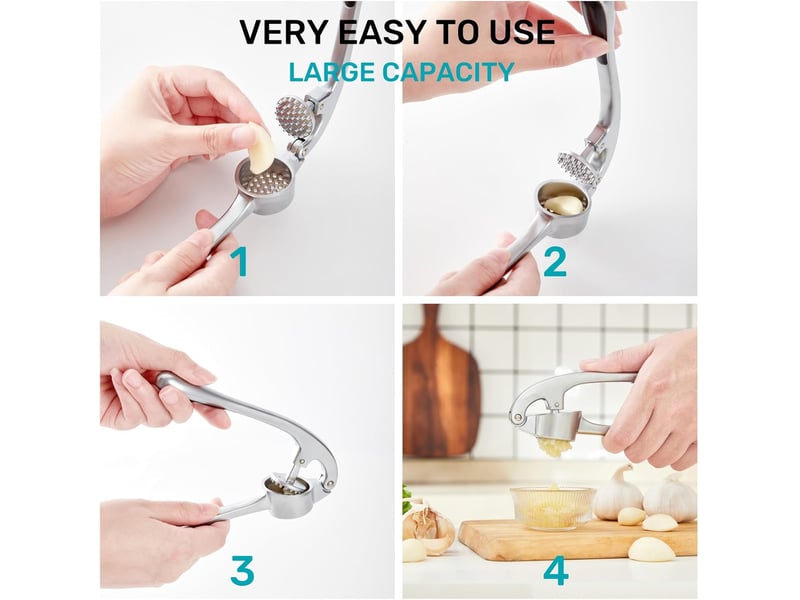 VERY EASY TO USE
LARGE CAPACITY

1

2

3

4