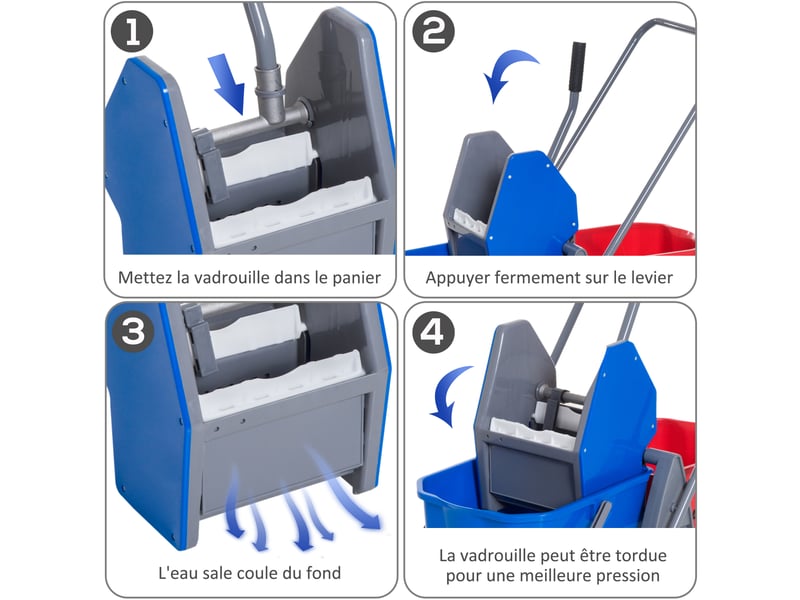 1

Mettez la vadrouille dans le panier

2

Appuyer fermement sur le levier

3

L'eau sale coule du fond

4

La vadrouille peut être tordue pour une meilleure pression