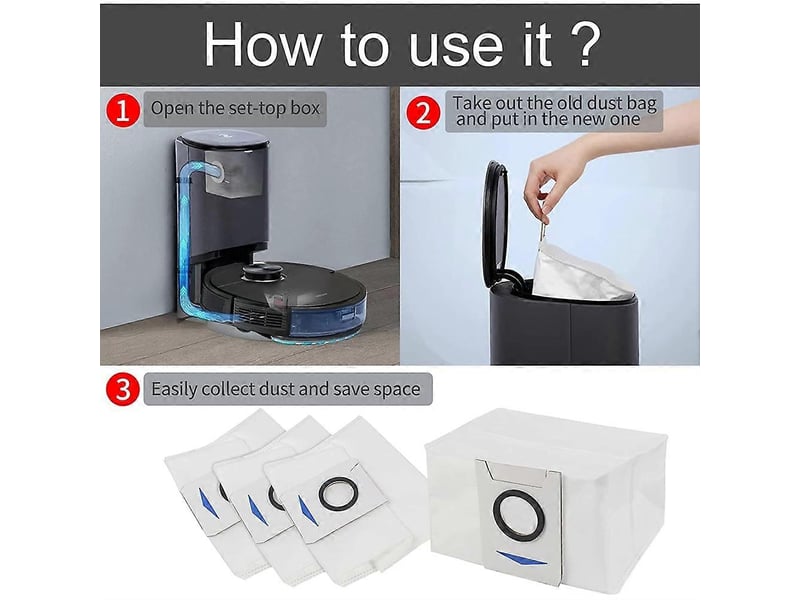 How to use it ?

1 Open the set-top box

2 Take out the old dust bag and put in the new one

3 Easily collect dust and save space