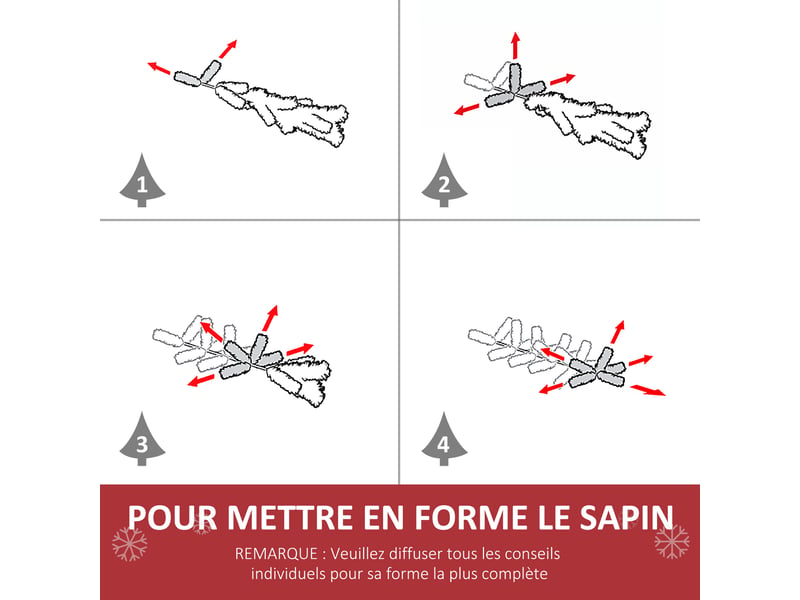 1

2

3

4

POUR METTRE EN FORME LE SAPIN

REMARQUE : Veuillez diffuser tous les conseils individuels pour sa forme la plus complète