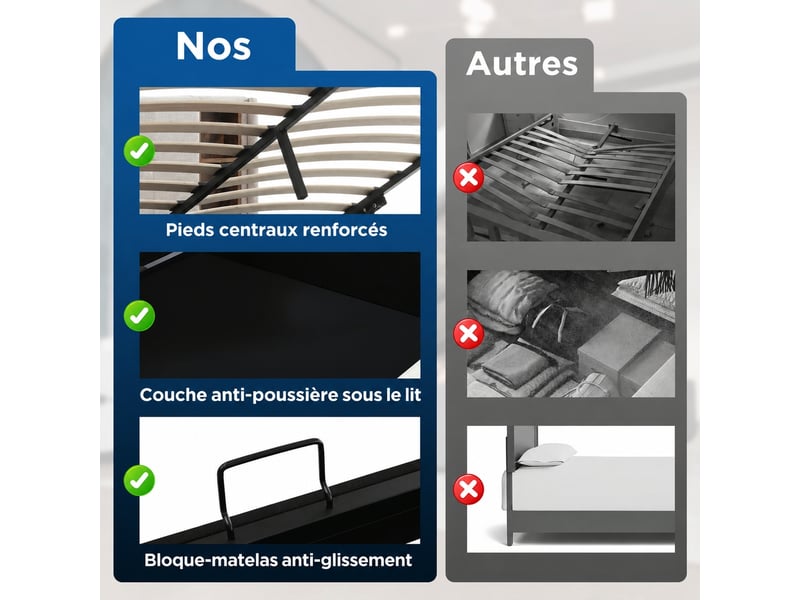 Nos

Pieds centraux renforcés

Couche anti-poussière sous le lit

Bloque-matelas anti-glissement

Autres