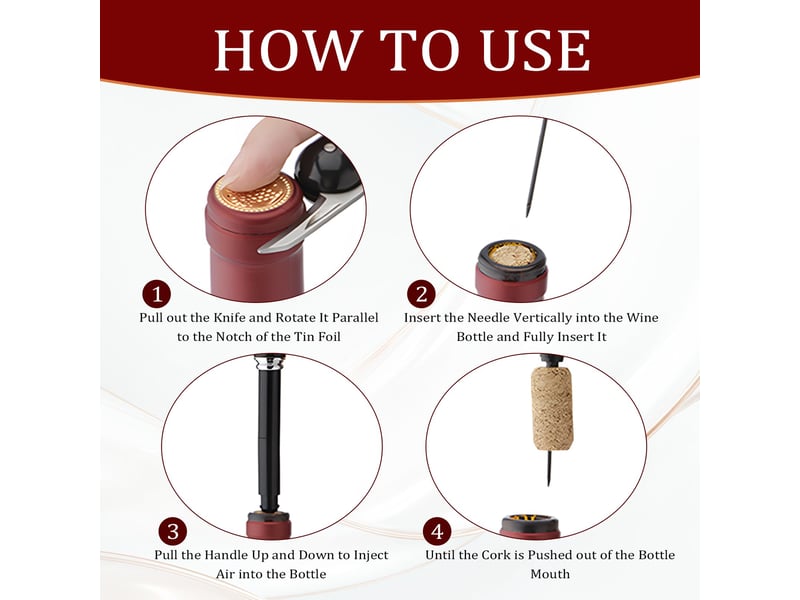 HOW TO USE

1

Pull out the Knife and Rotate It Parallel to the Notch of the Tin Foil

2

Insert the Needle Vertically into the Wine Bottle and Fully Insert It

3

Pull the Handle Up and Down to Inject Air into the Bottle

4

Until the Cork is Pushed out of the Bottle Mouth