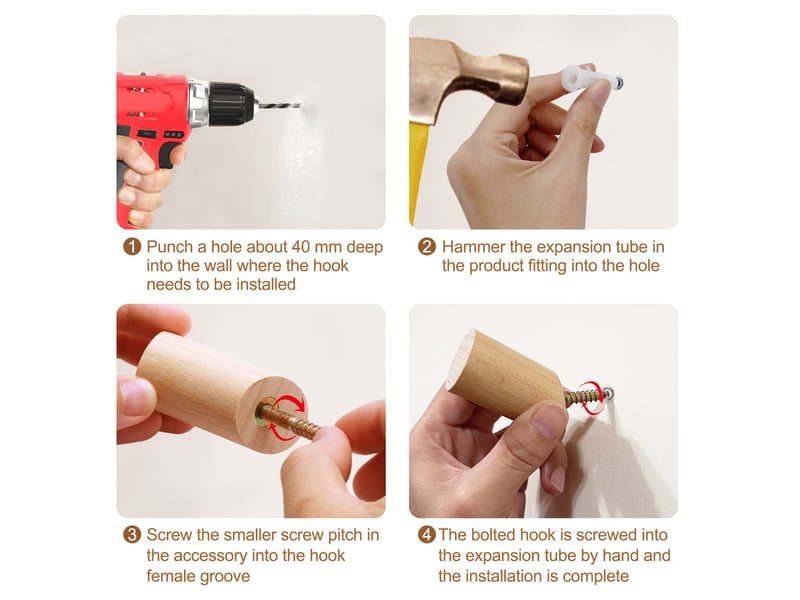 1 Punch a hole about 40 mm deep into the wall where the hook needs to be installed

2 Hammer the expansion tube in the product fitting into the hole

3 Screw the smaller screw pitch in the accessory into the hook female groove

4 The bolted hook is screwed into the expansion tube by hand and the installation is complete