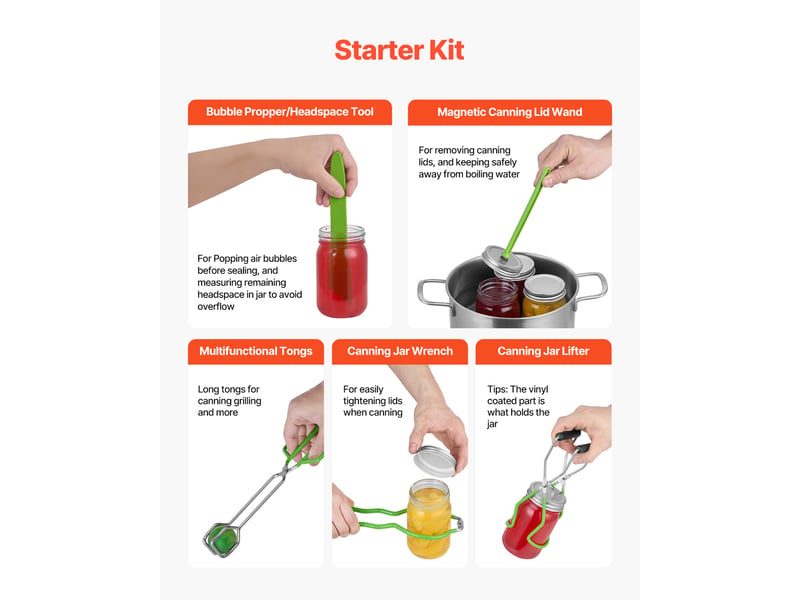 Starter Kit

Bubble Propper/Headspace Tool

For Popping air bubbles before sealing, and measuring remaining headspace in jar to avoid overflow

Magnetic Canning Lid Wand

For removing canning lids, and keeping safely away from boiling water

Multifunctional Tongs

Long tongs for canning grilling and more

Canning Jar Wrench

For easily tightening lids when canning

Canning Jar Lifter

Tips: The vinyl coated part is what holds the jar