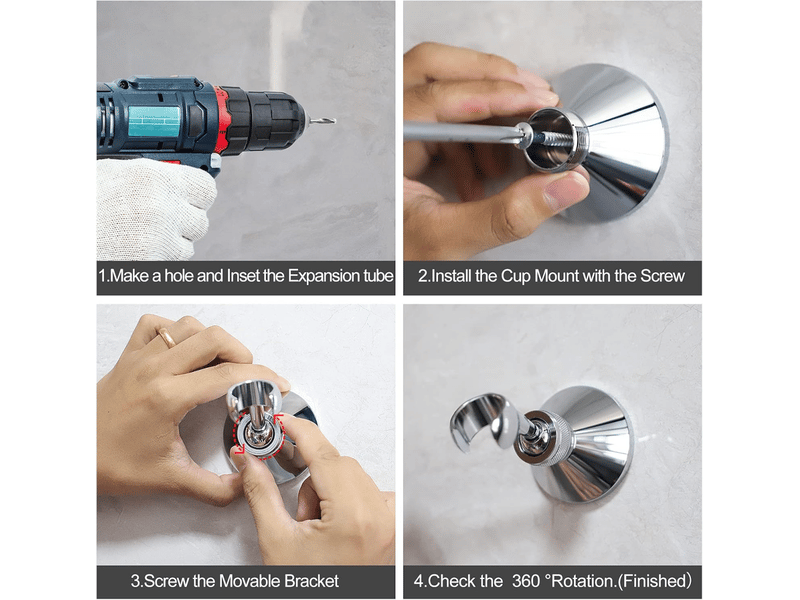 1.Make a hole and Inset the Expansion tube

2.Install the Cup Mount with the Screw

3.Screw the Movable Bracket

4.Check the 360 °Rotation.(Finished)