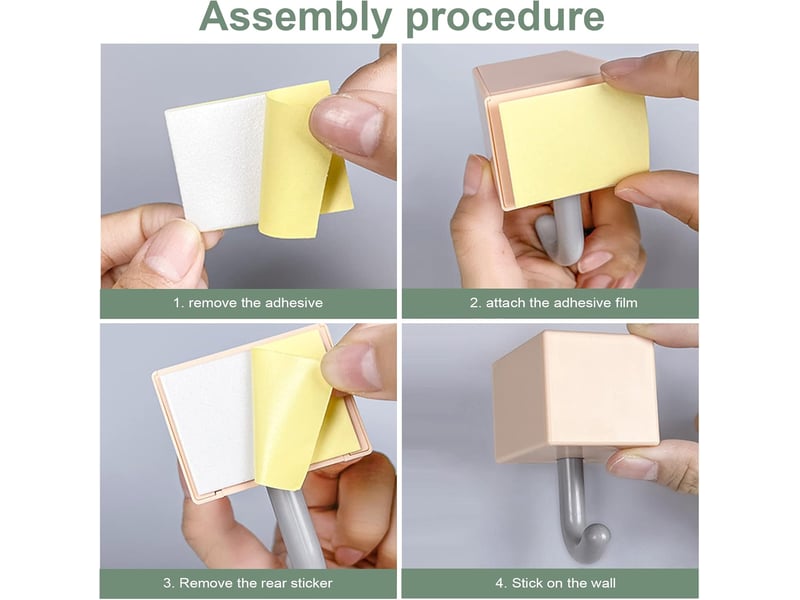 Assembly procedure

1. remove the adhesive

2. attach the adhesive film

3. Remove the rear sticker

4. Stick on the wall