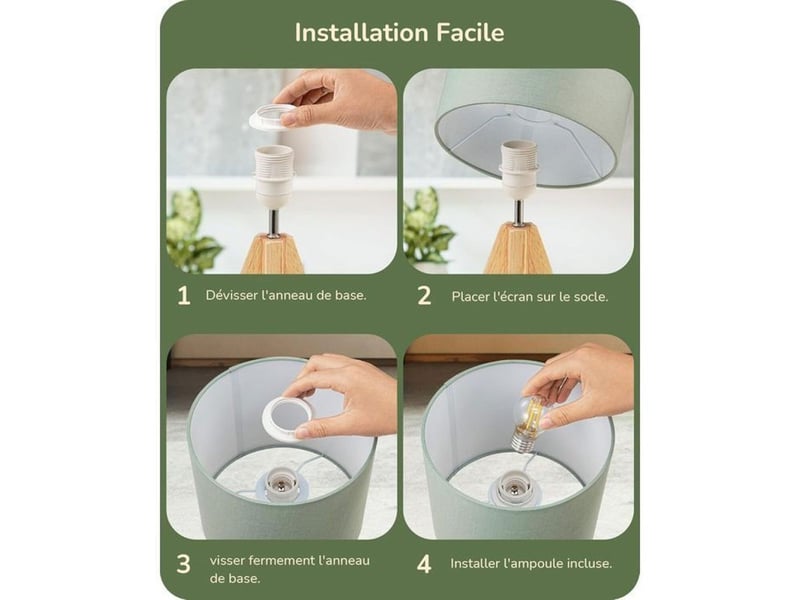 Installation Facile

1 Dévisser l'anneau de base.

2 Placer l'écran sur le socle.

3 visser fermement l'anneau de base.

4 Installer l'ampoule incluse.