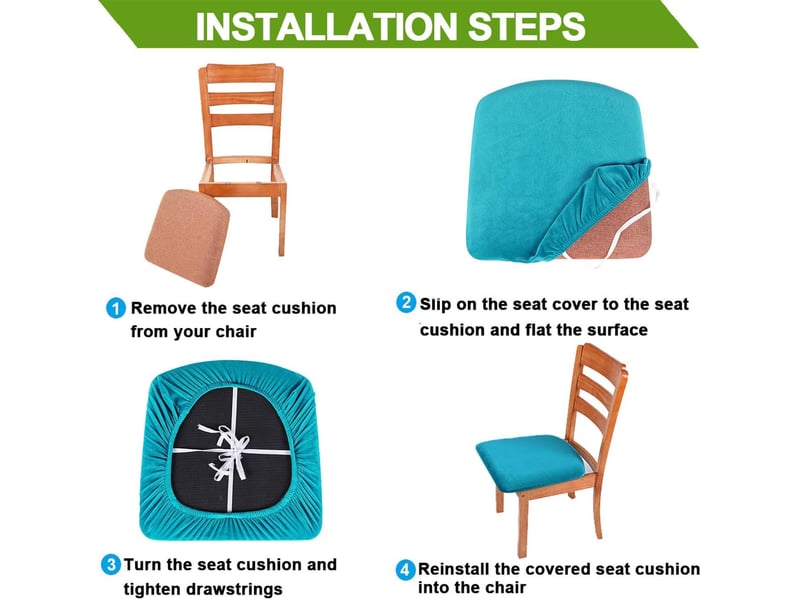 INSTALLATION STEPS

1 Remove the seat cushion from your chair

2 Slip on the seat cover to the seat cushion and flat the surface

3 Turn the seat cushion and tighten drawstrings

4 Reinstall the covered seat cushion into the chair