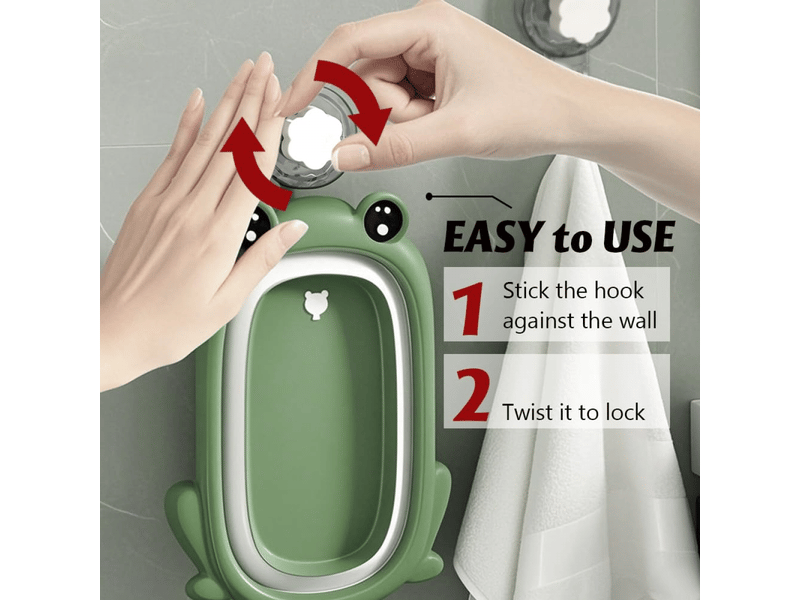 EASY to USE

1 Stick the hook against the wall

2 Twist it to lock