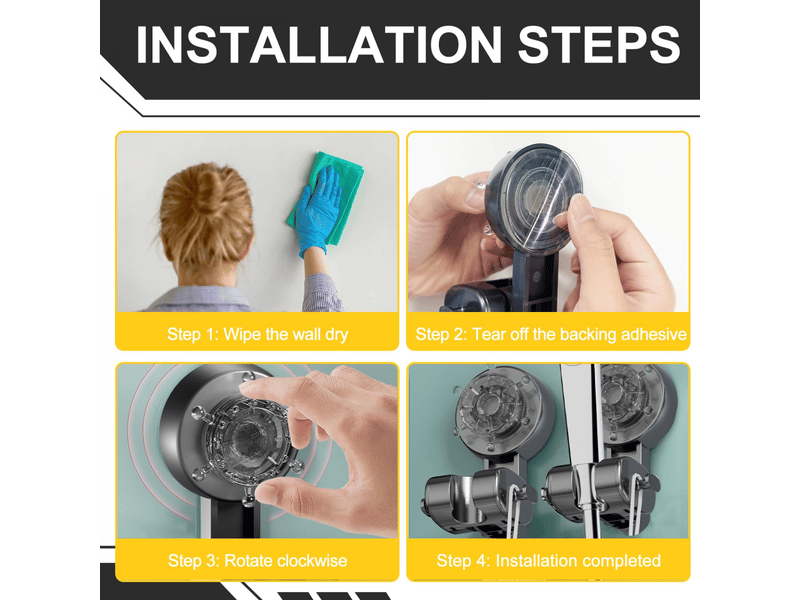 INSTALLATION STEPS

Step 1: Wipe the wall dry

Step 2: Tear off the backing adhesive

Step 3: Rotate clockwise

Step 4: Installation completed