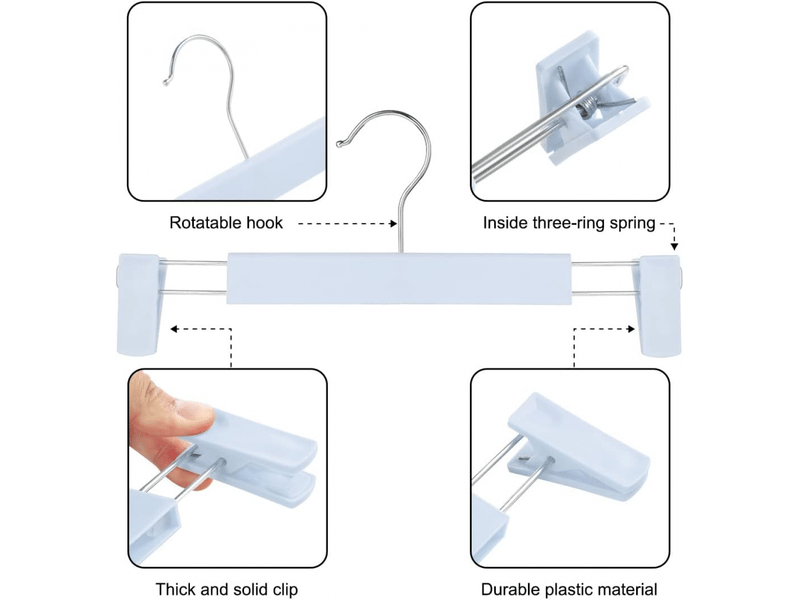 Rotatable hook

Inside three-ring spring

Thick and solid clip

Durable plastic material