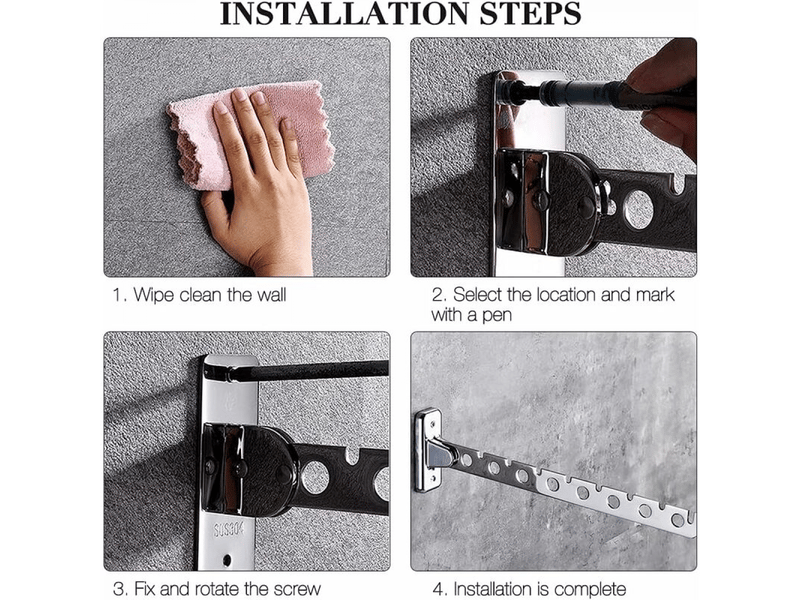 INSTALLATION STEPS

1. Wipe clean the wall

2. Select the location and mark with a pen

SUS304

3. Fix and rotate the screw

4. Installation is complete