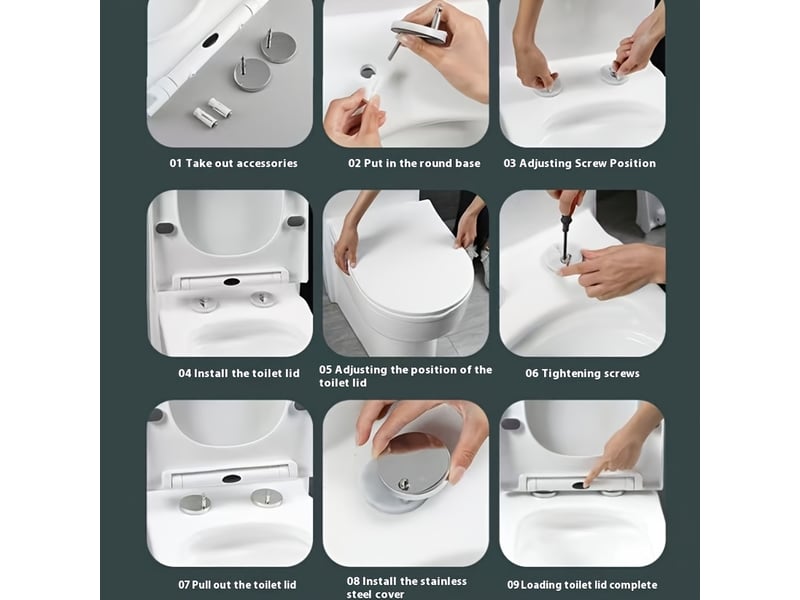 01 Take out accessories

02 Put in the round base

03 Adjusting Screw Position

04 Install the toilet lid

05 Adjusting the position of the toilet lid

06 Tightening screws

07 Pull out the toilet lid

08 Install the stainless steel cover

09 Loading toilet lid complete