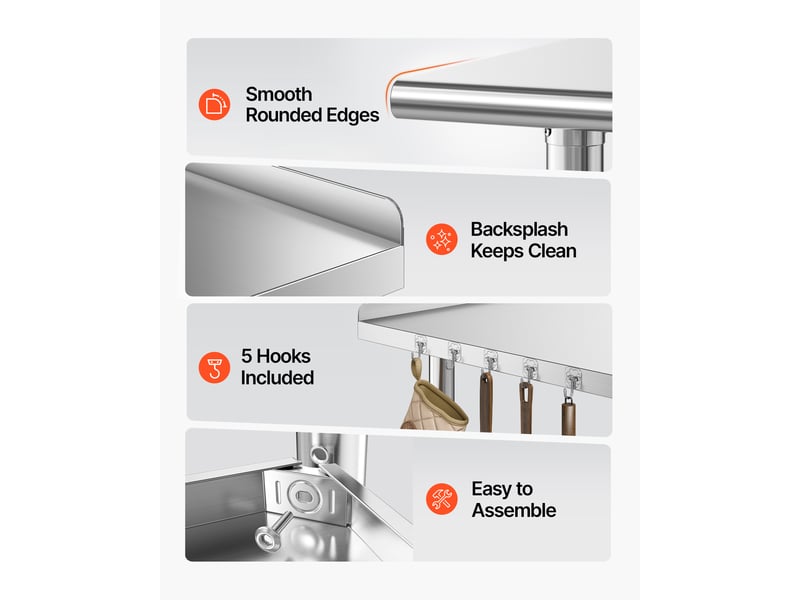 Smooth Rounded Edges

Backsplash Keeps Clean

5 Hooks Included

Easy to Assemble