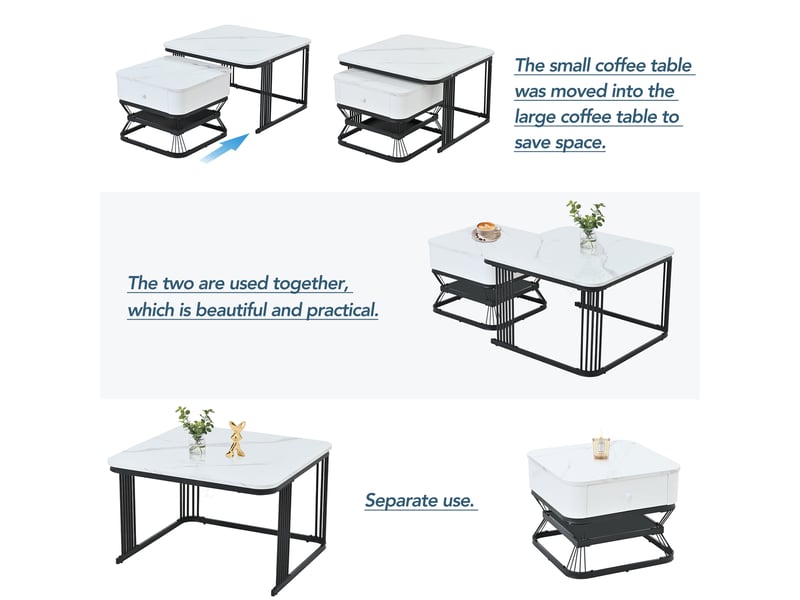 The small coffee table was moved into the large coffee table to save space.

The two are used together, which is beautiful and practical.

Separate use.